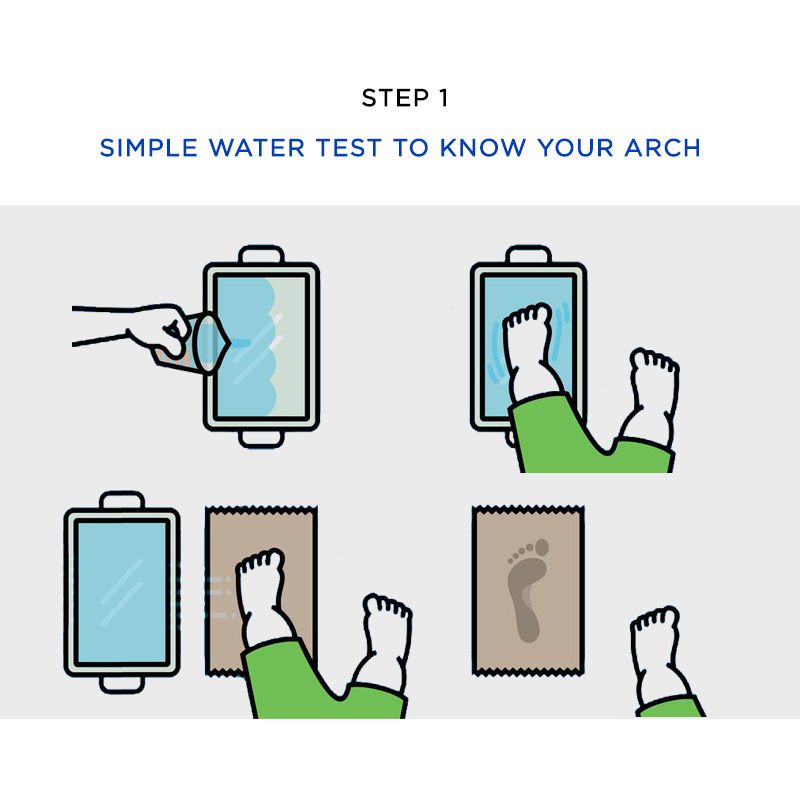 STEP 1

SIMPLE WATER TEST TO KNOW YOUR ARCH